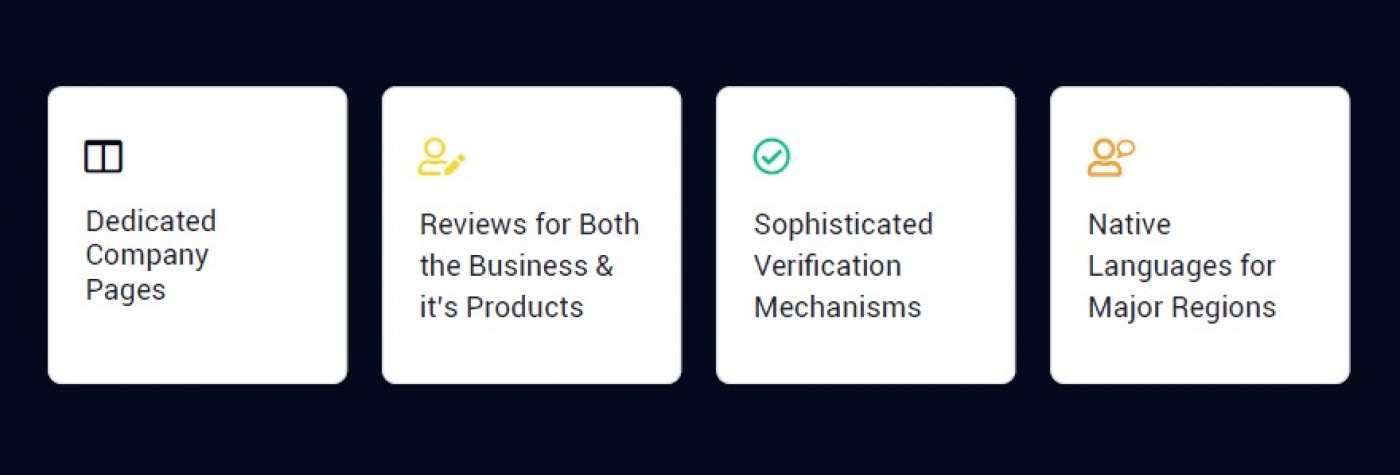 Dedicated Company Pages

Reviews for Both the Business & it's Products

Sophisticated Verification Mechanisms

Native Languages for Major Regions